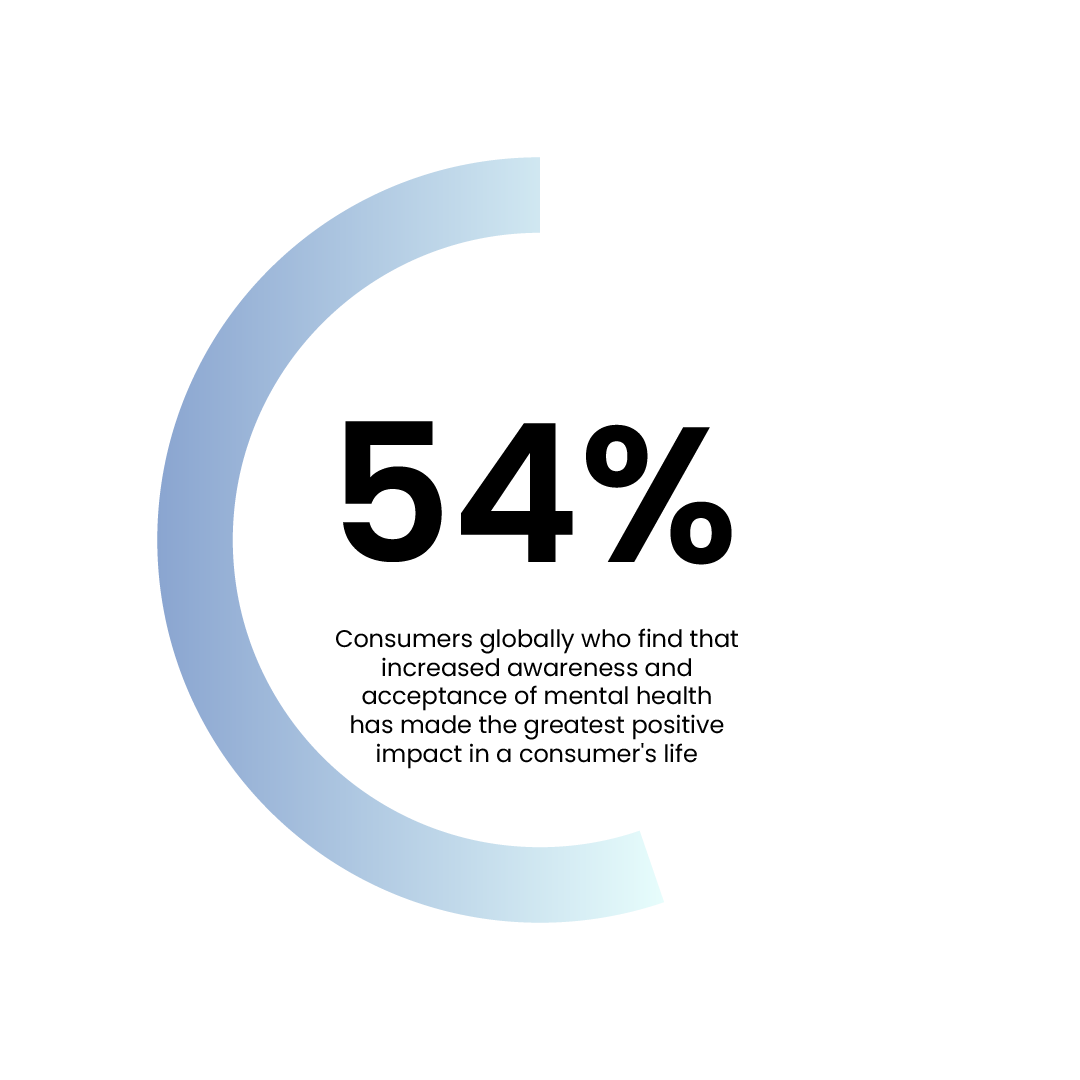 54%

Consumers globally who find that increased awareness and acceptance of mental health has made the greatest positive impact in a consumer's life