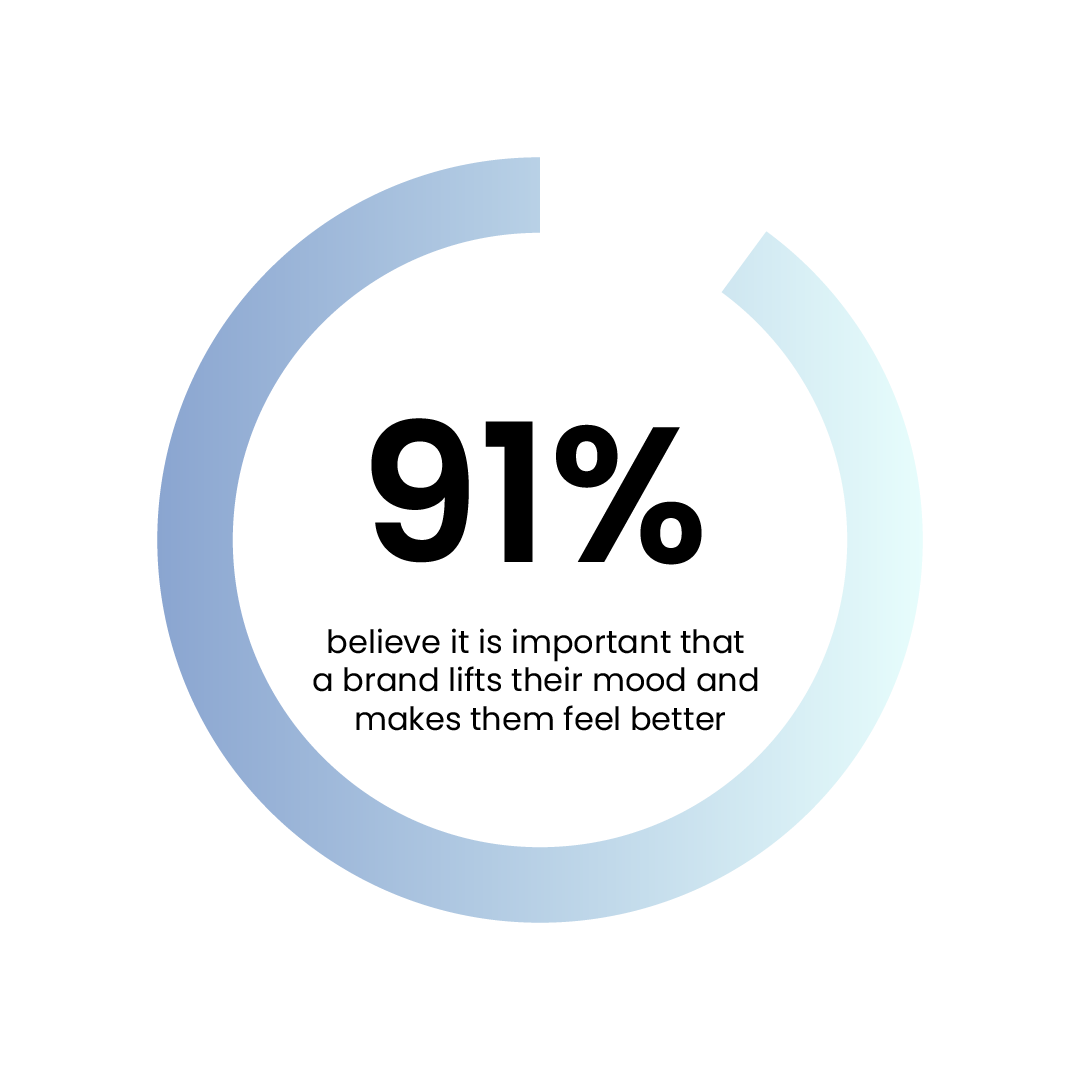 91%

believe it is important that a brand lifts their mood and makes them feel better