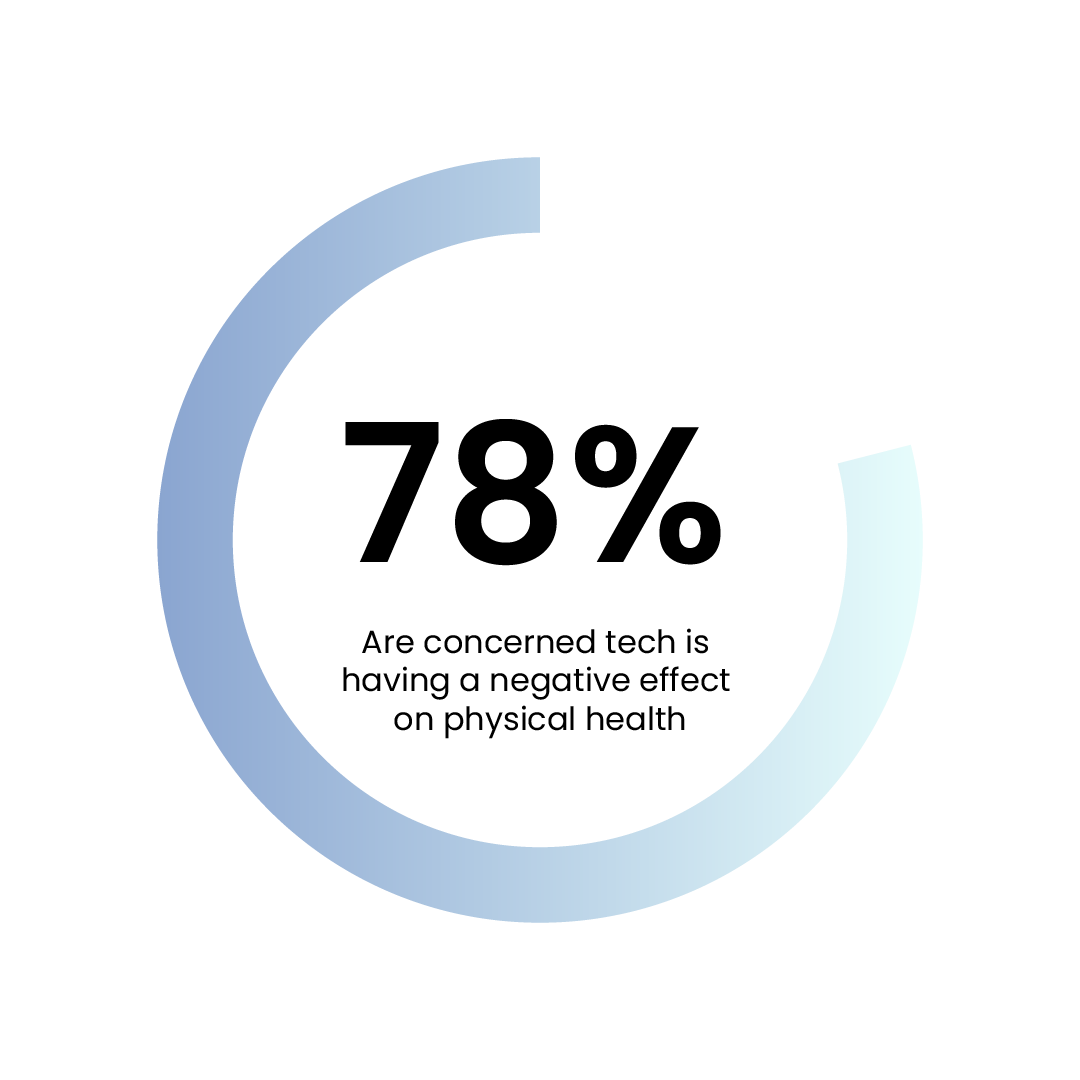 78%

Are concerned tech is having a negative effect on physical health