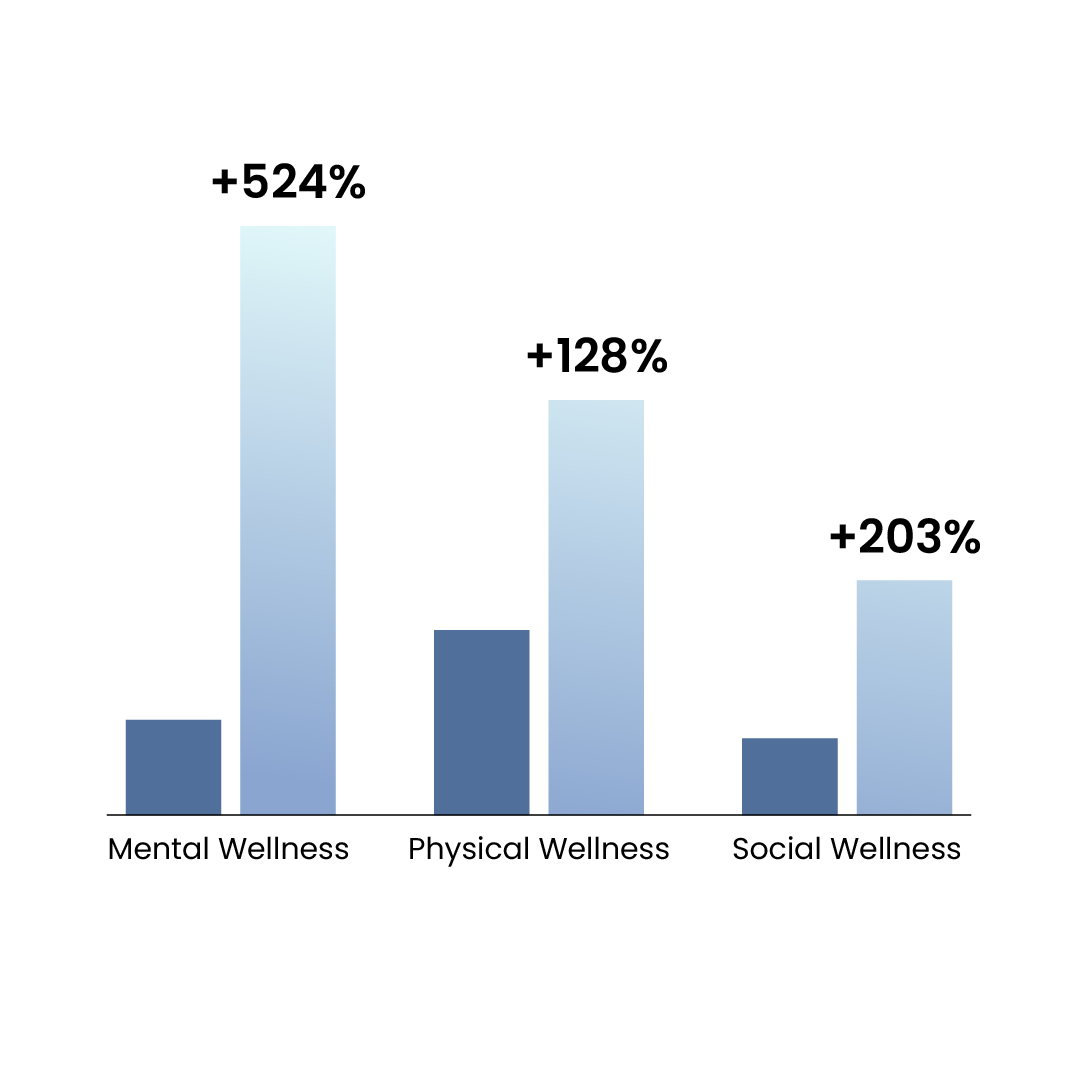 +524%

+128%

+203%

Mental Wellness

Physical Wellness

Social Wellness