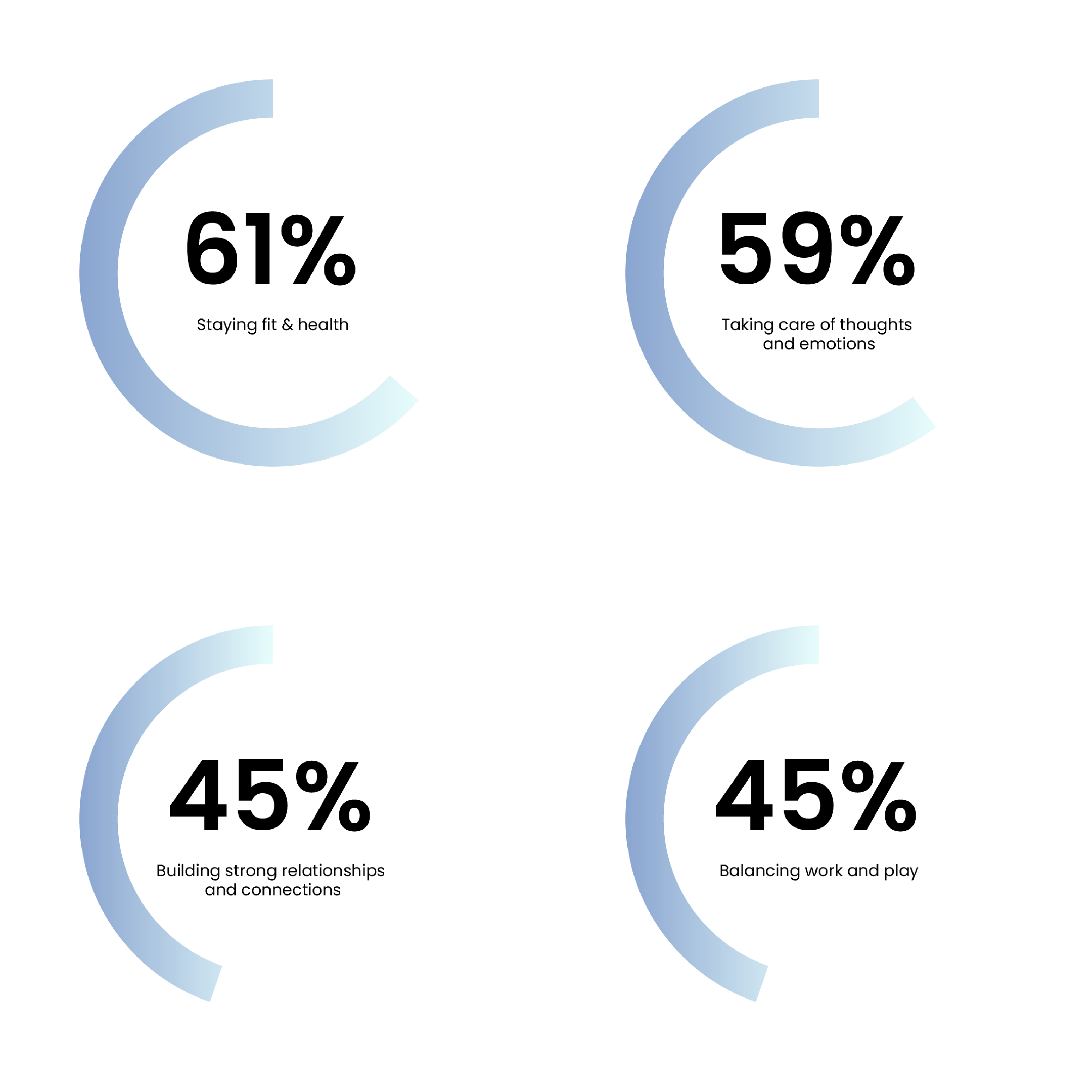 61%

Staying fit & health

59%

Taking care of thoughts and emotions

45%

Building strong relationships and connections

45%

Balancing work and play